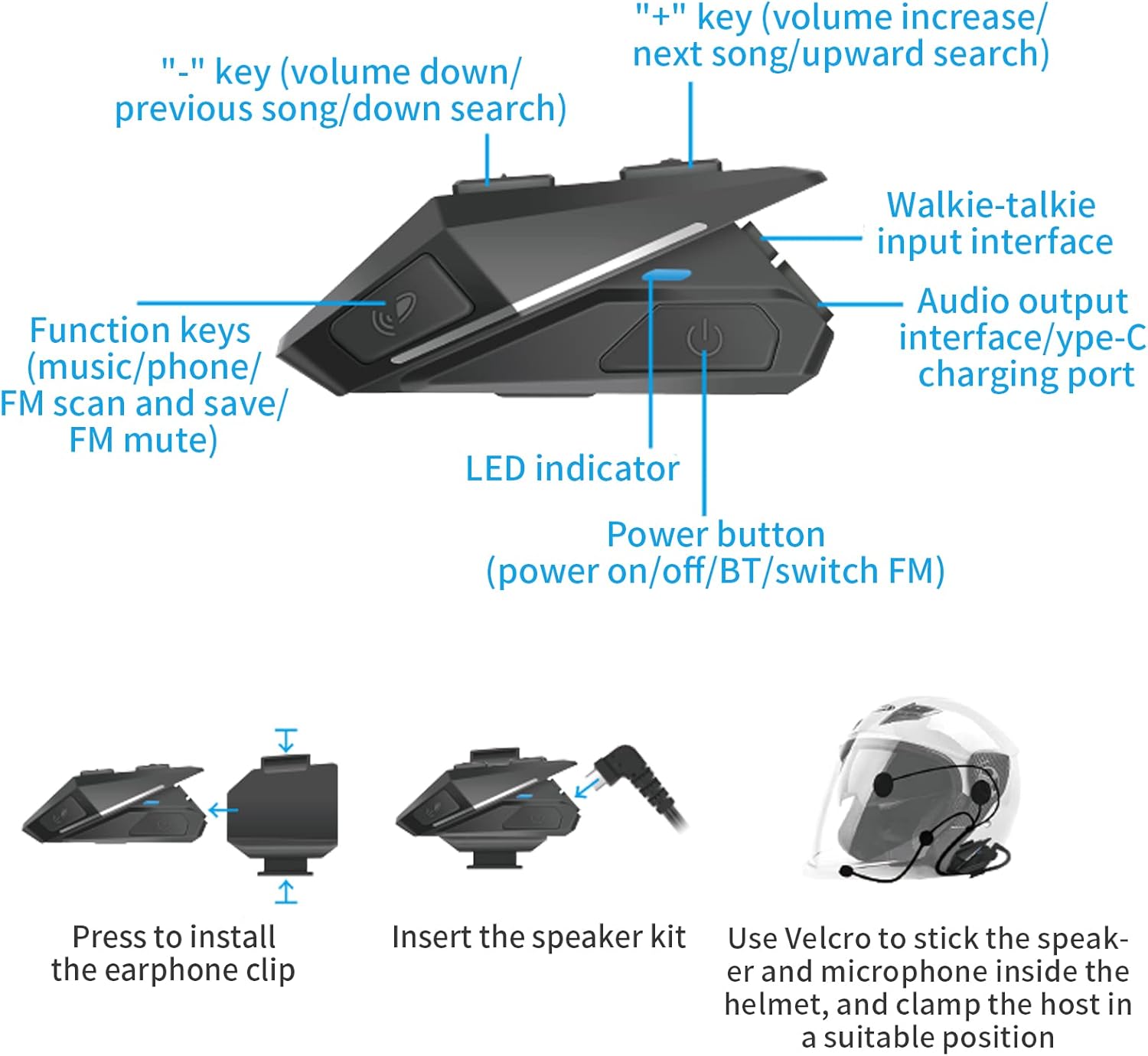 "-" key (volume down/ previous song/down search)

"+" key (volume increase/ next song/upward search)

Walkie-talkie input interface

Audio output interface/ype-C charging port

Function keys (music/phone/ FM scan and save/ FM mute)

LED indicator

Power button (power on/off/BT/switch FM)

Press to install the earphone clip

Insert the speaker kit

Use Velcro to stick the speaker and microphone inside the helmet, and clamp the host in a suitable position