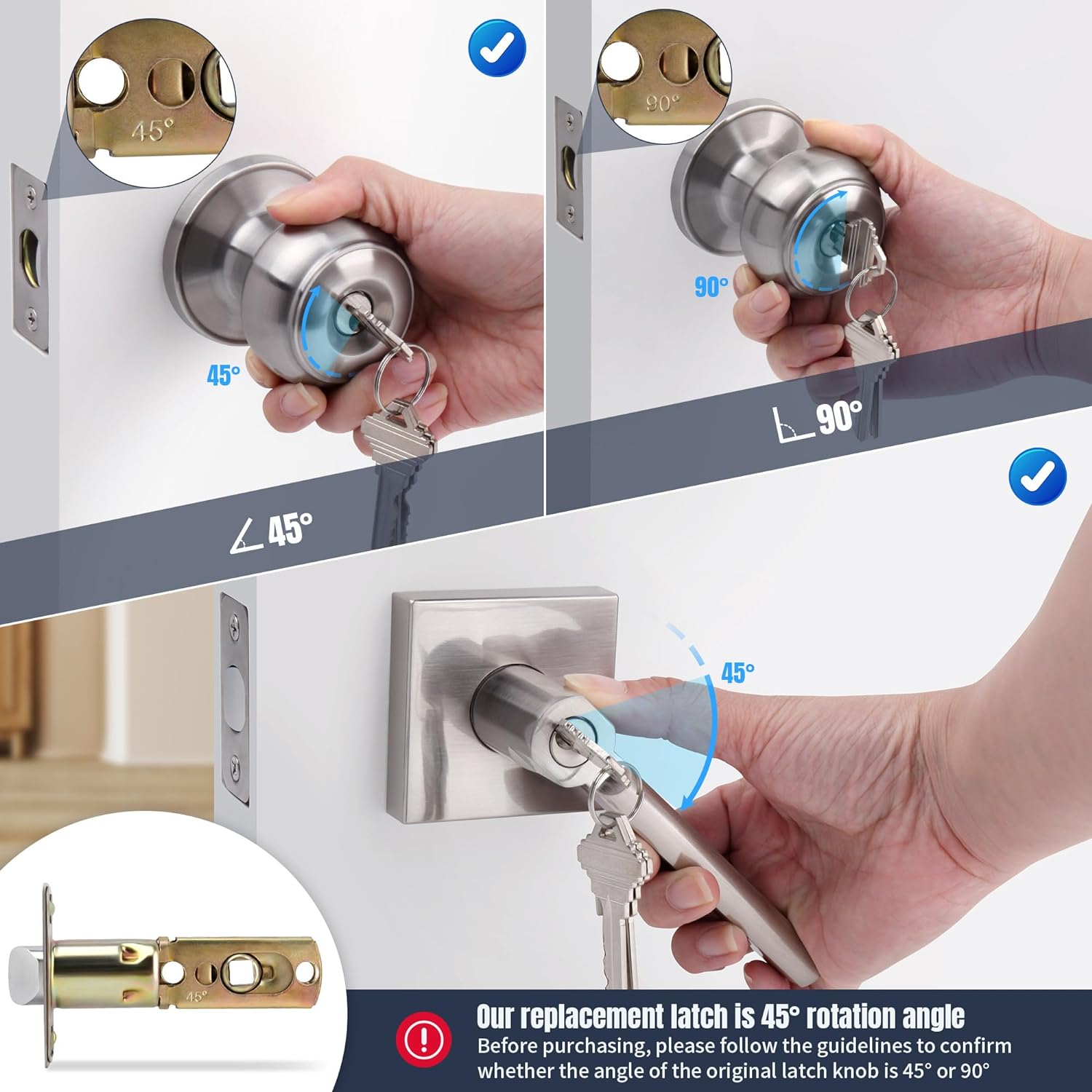 45°

45°

45°

90°

90°

90°

45°

45°

Our replacement latch is 45° rotation angle

Before purchasing, please follow the guidelines to confirm whether the angle of the original latch knob is 45° or 90°