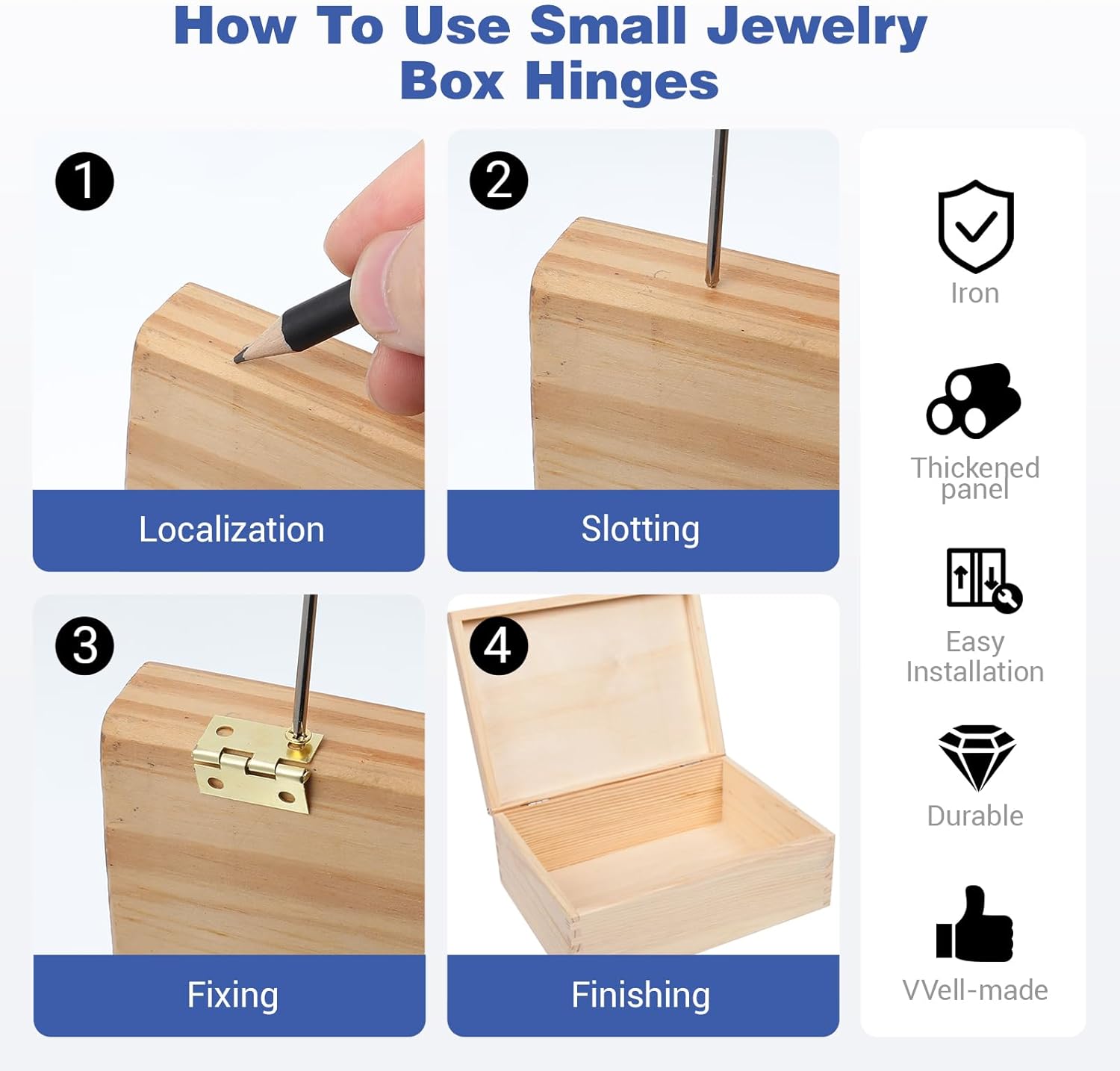 How To Use Small Jewelry Box Hinges

1

Localization

2

Slotting

3

Fixing

4

Finishing

Iron

Thickened panel

Easy Installation

Durable

VVell-made