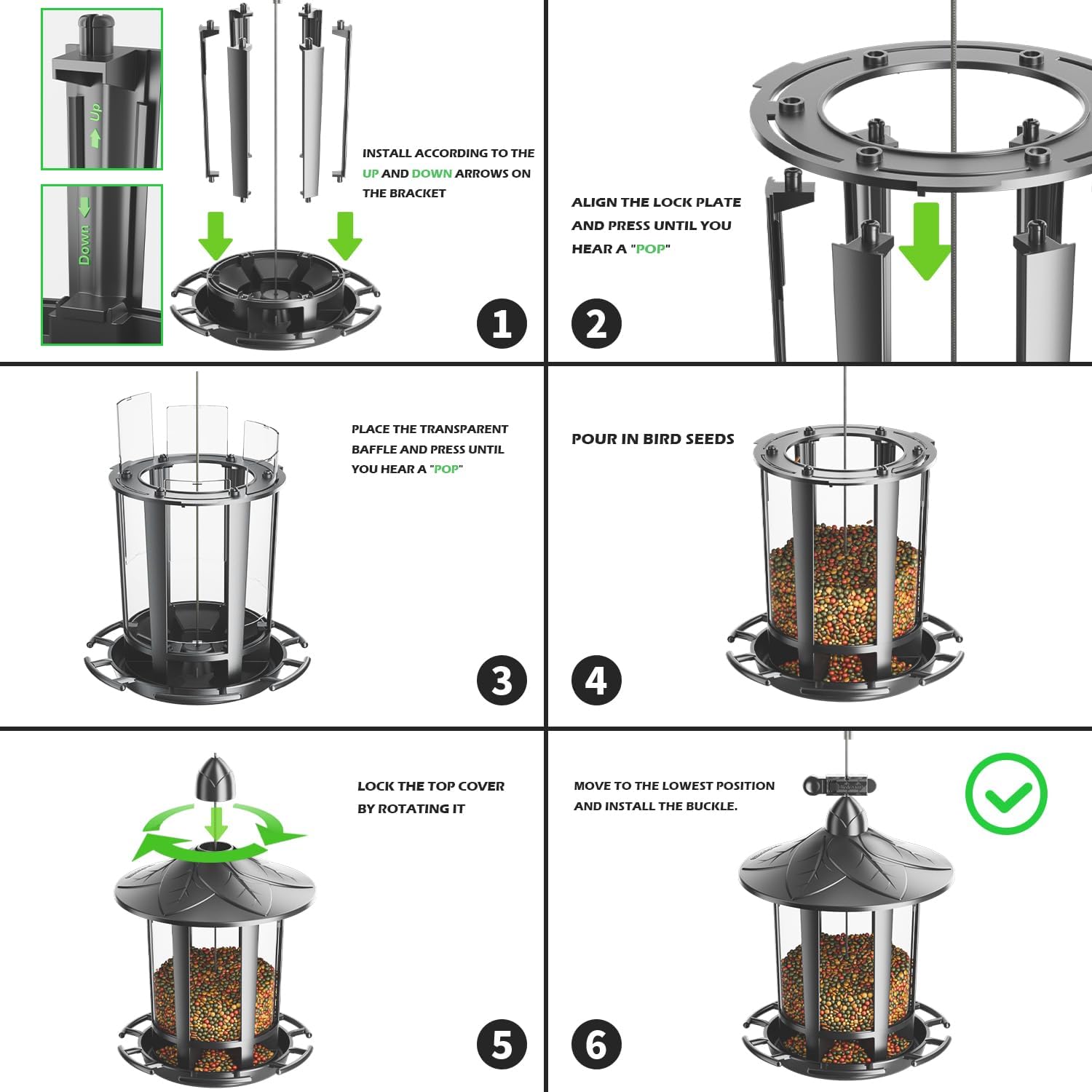 Up

Down

INSTALL ACCORDING TO THE UP AND DOWN ARROWS ON THE BRACKET

1

ALIGN THE LOCK PLATE AND PRESS UNTIL YOU HEAR A "POP"

2

PLACE THE TRANSPARENT BAFFLE AND PRESS UNTIL YOU HEAR A "POP"

3

POUR IN BIRD SEEDS

4

LOCK THE TOP COVER BY ROTATING IT

5

MOVE TO THE LOWEST POSITION AND INSTALL THE BUCKLE.

6