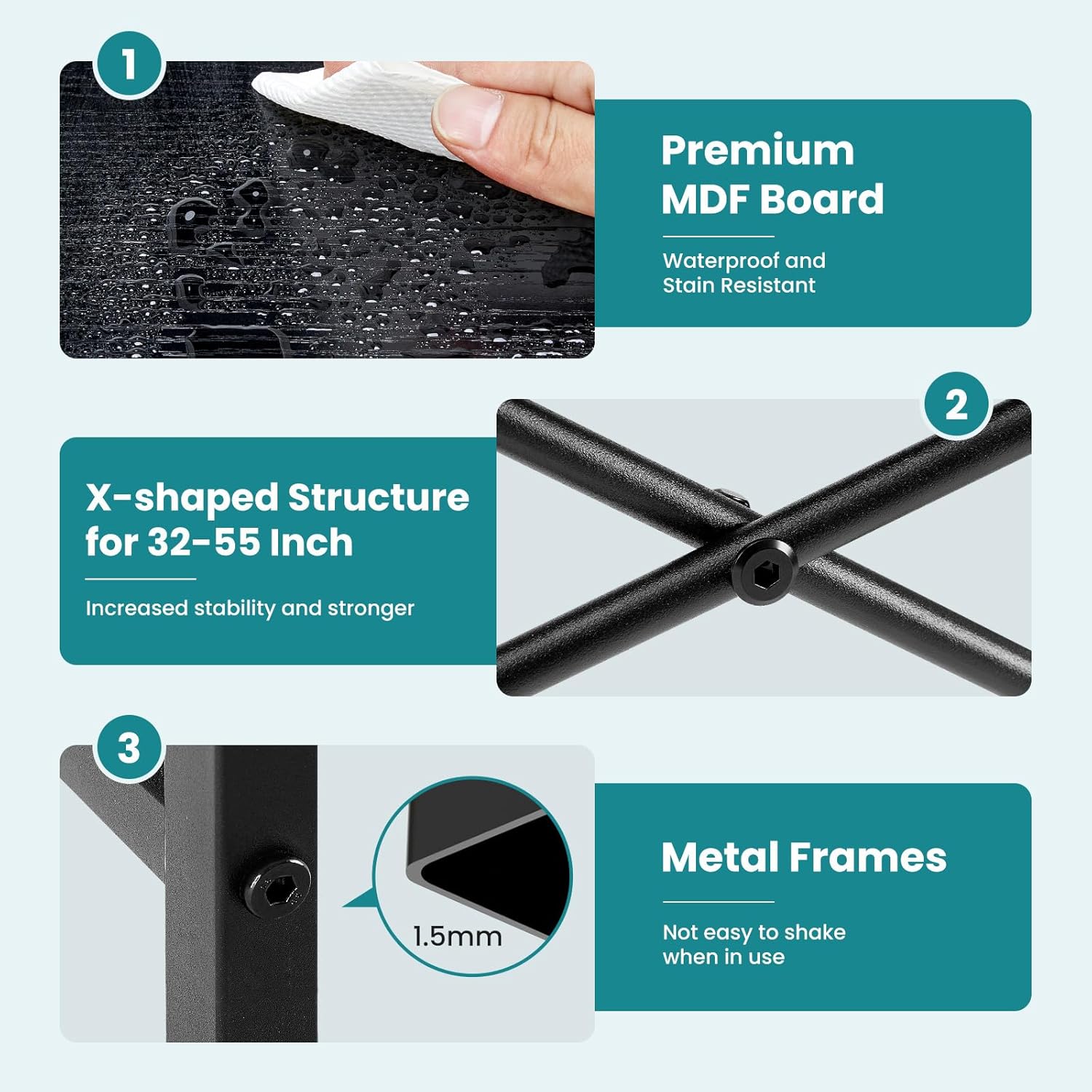 1

Premium MDF Board

Waterproof and Stain Resistant

2

X-shaped Structure for 32-55 Inch

Increased stability and stronger

3

1.5mm

Metal Frames

Not easy to shake when in use