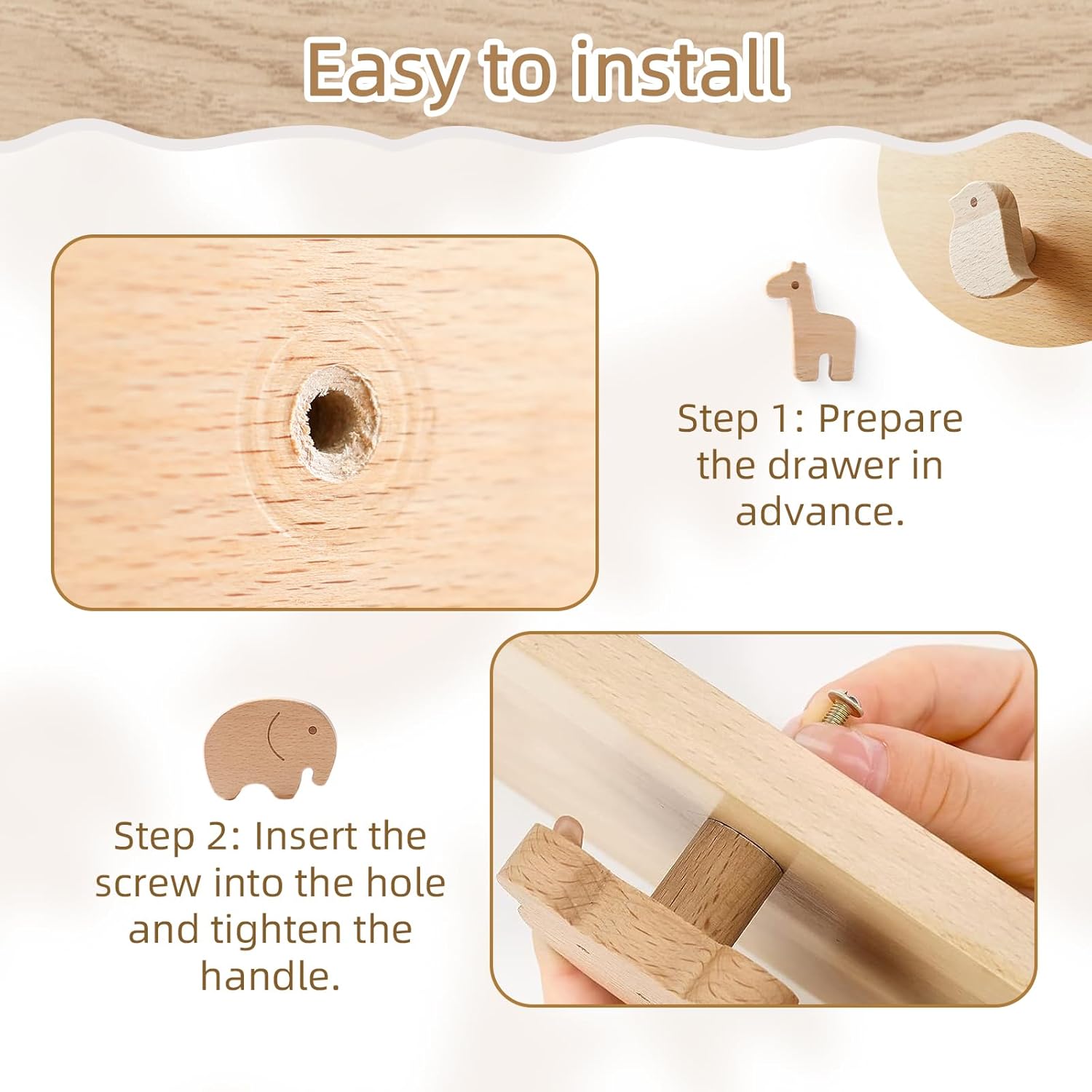 Easy to install

Step 1: Prepare the drawer in advance.

Step 2: Insert the screw into the hole and tighten the handle.