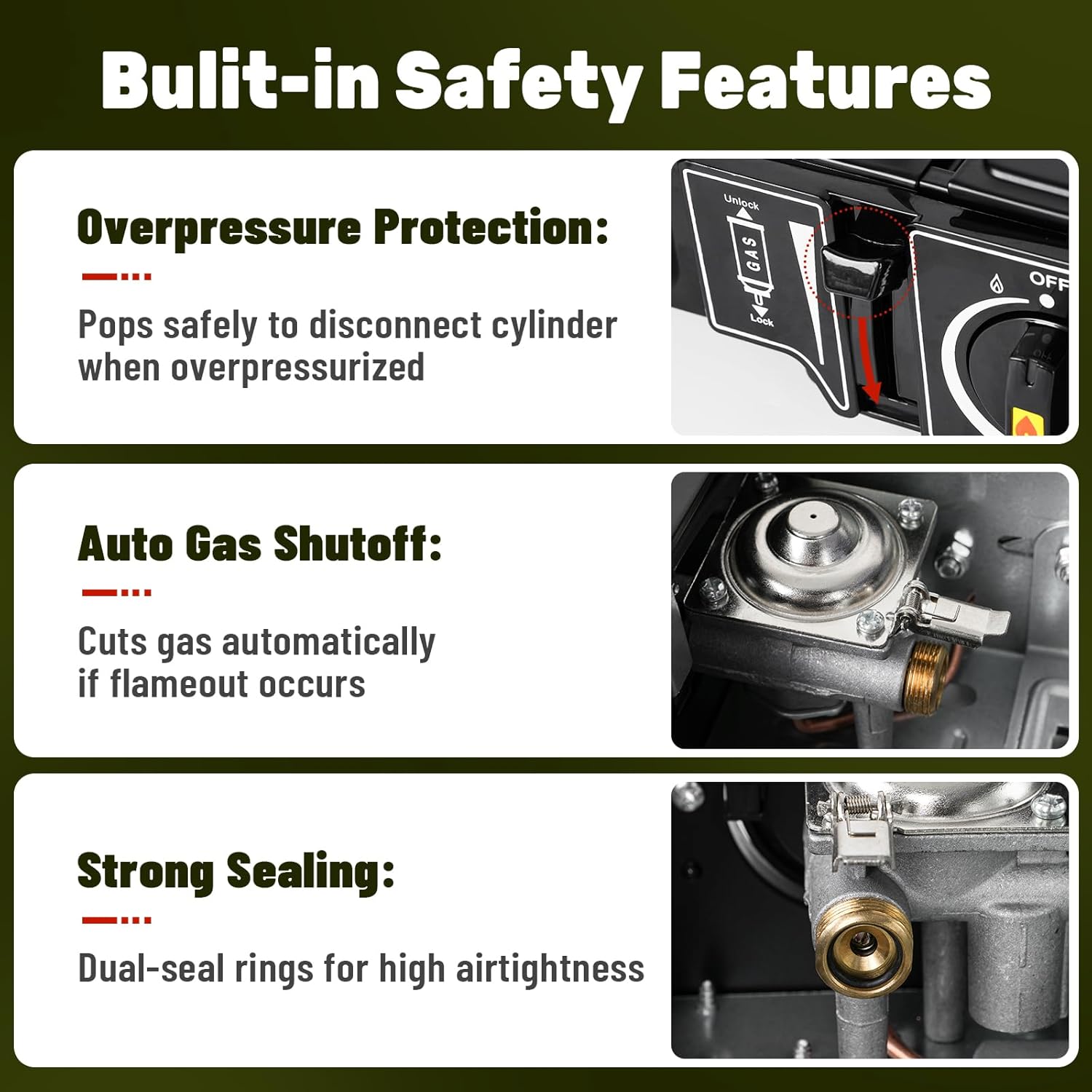 Bulit-in Safety Features

Overpressure Protection:

Pops safely to disconnect cylinder when overpressurized

Unlock

GAS

Lock

OFF

Auto Gas Shutoff:

Cuts gas automatically if flameout occurs

Strong Sealing:

Dual-seal rings for high airtightness