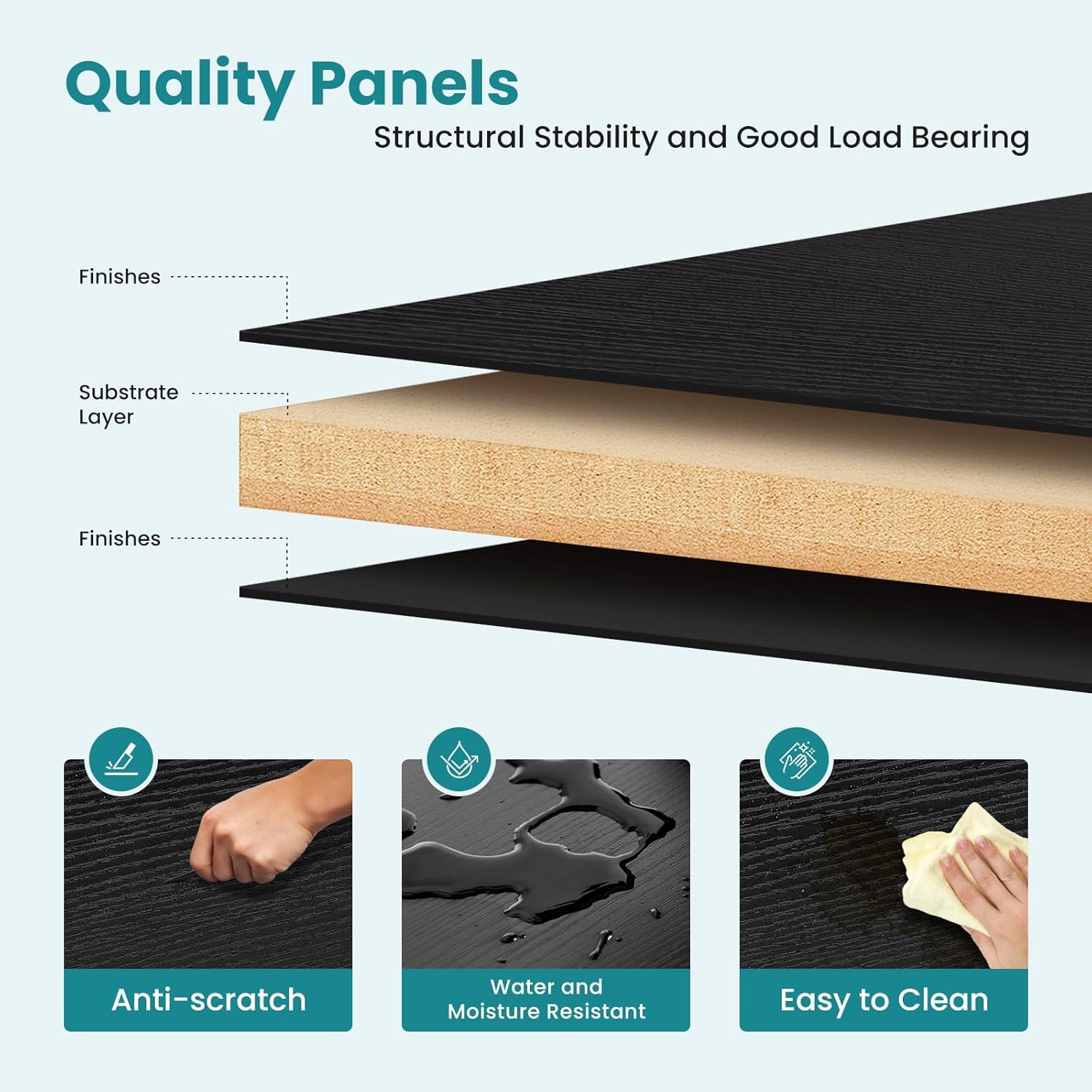 Quality Panels

Structural Stability and Good Load Bearing

Finishes

Substrate Layer

Finishes

Anti-scratch

Water and Moisture Resistant

Easy to Clean