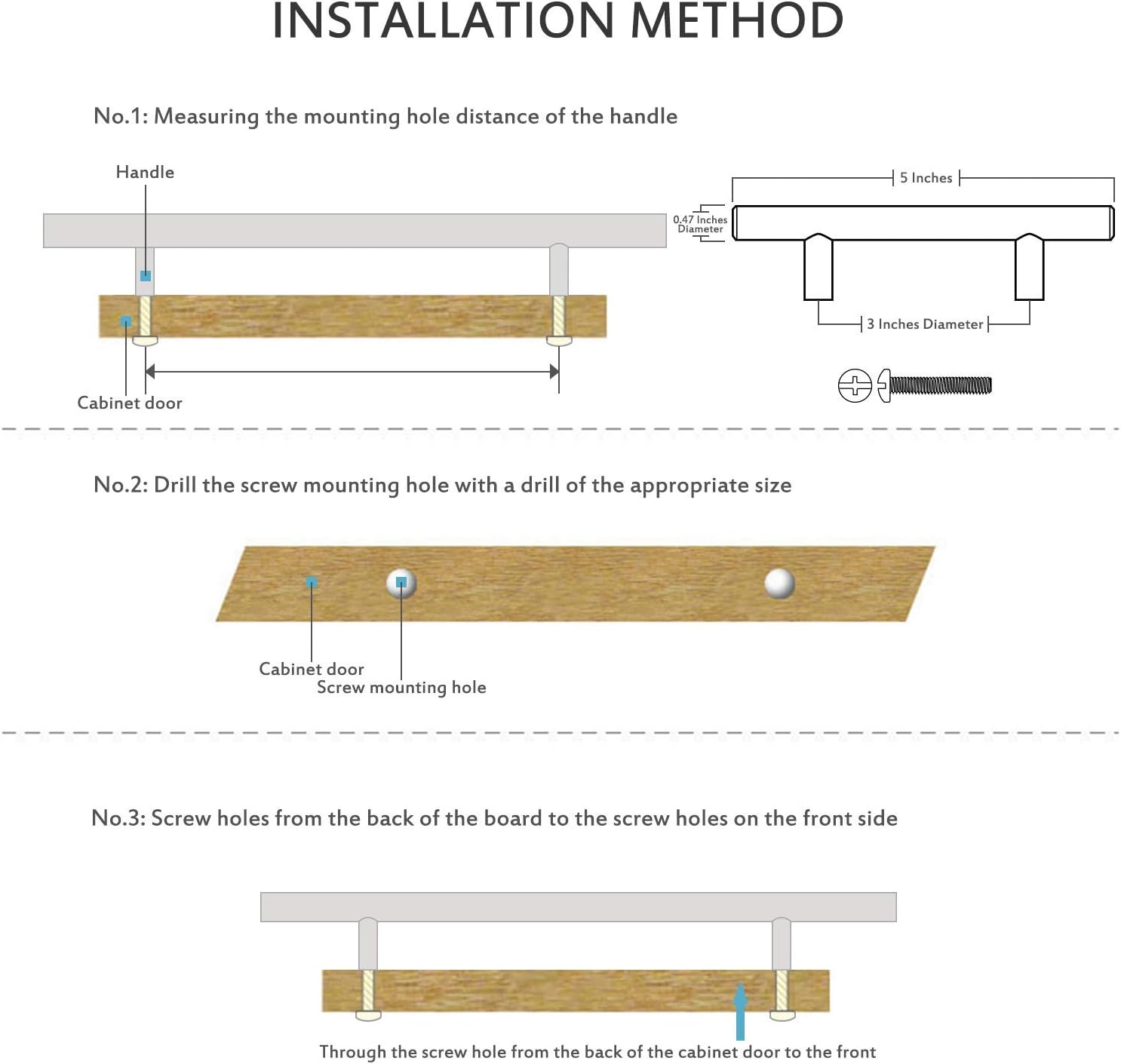 INSTALLATION METHOD

No.1: Measuring the mounting hole distance of the handle

Handle

Cabinet door

5 Inches

0.47 Inches Diameter

3 Inches Diameter

No.2: Drill the screw mounting hole with a drill of the appropriate size

Cabinet door

Screw mounting hole

No.3: Screw holes from the back of the board to the screw holes on the front side

Through the screw hole from the back of the cabinet door to the front