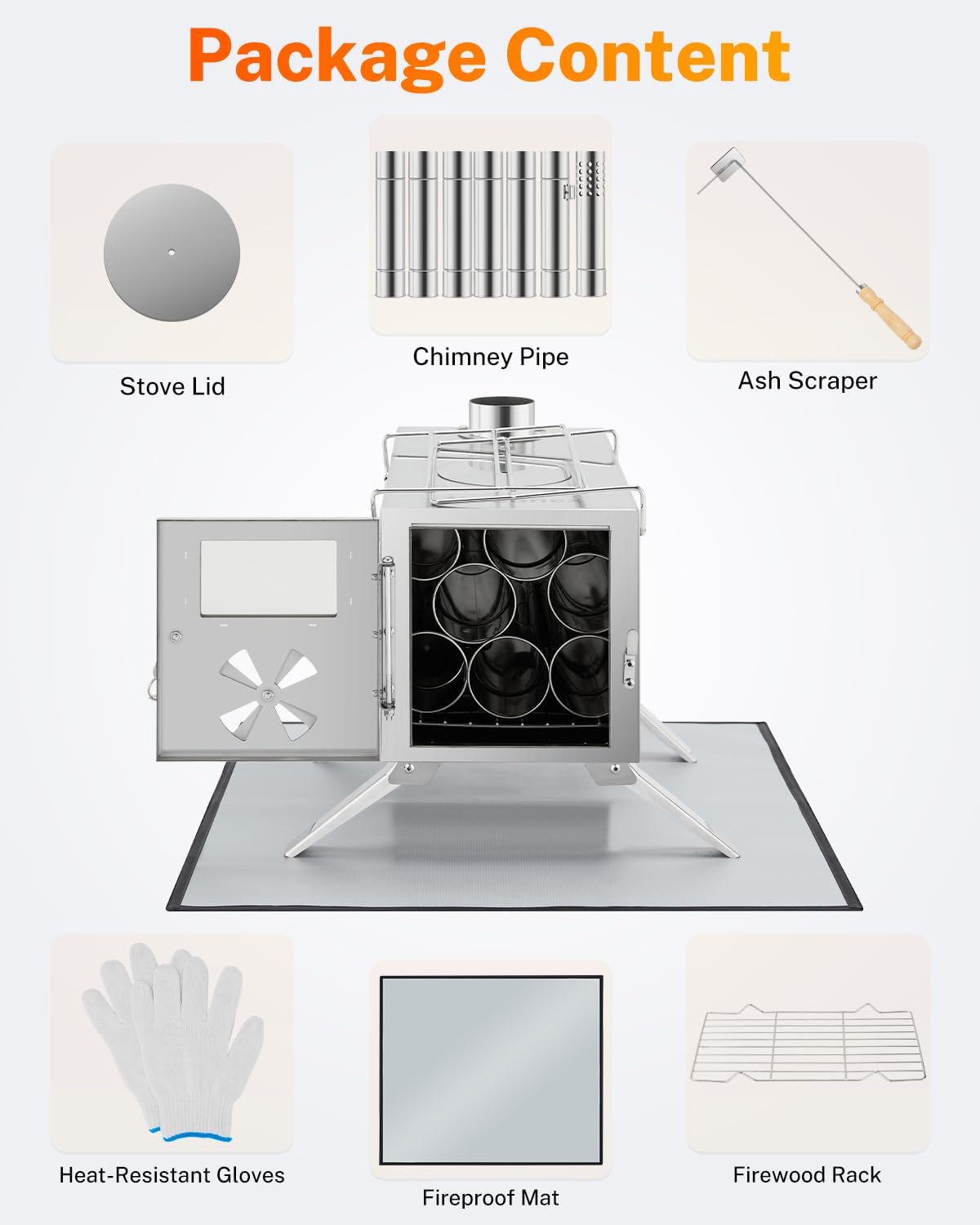 Package Content

Stove Lid

Chimney Pipe

Ash Scraper

Heat-Resistant Gloves

Fireproof Mat

Firewood Rack