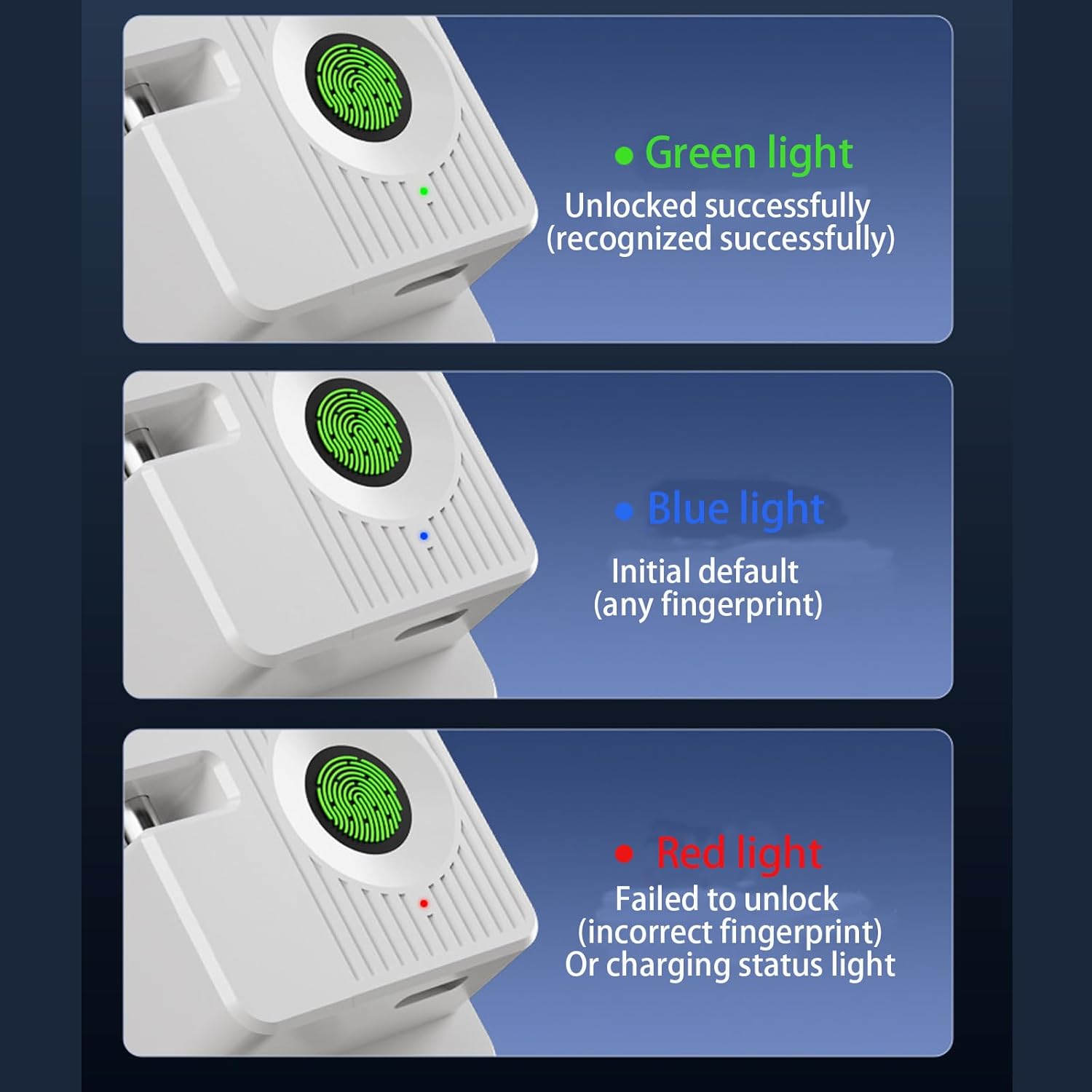 ● Green light
Unlocked successfully
(recognized successfully)

● Blue light
Initial default
(any fingerprint)

● Red light
Failed to unlock
(incorrect fingerprint)
Or charging status light