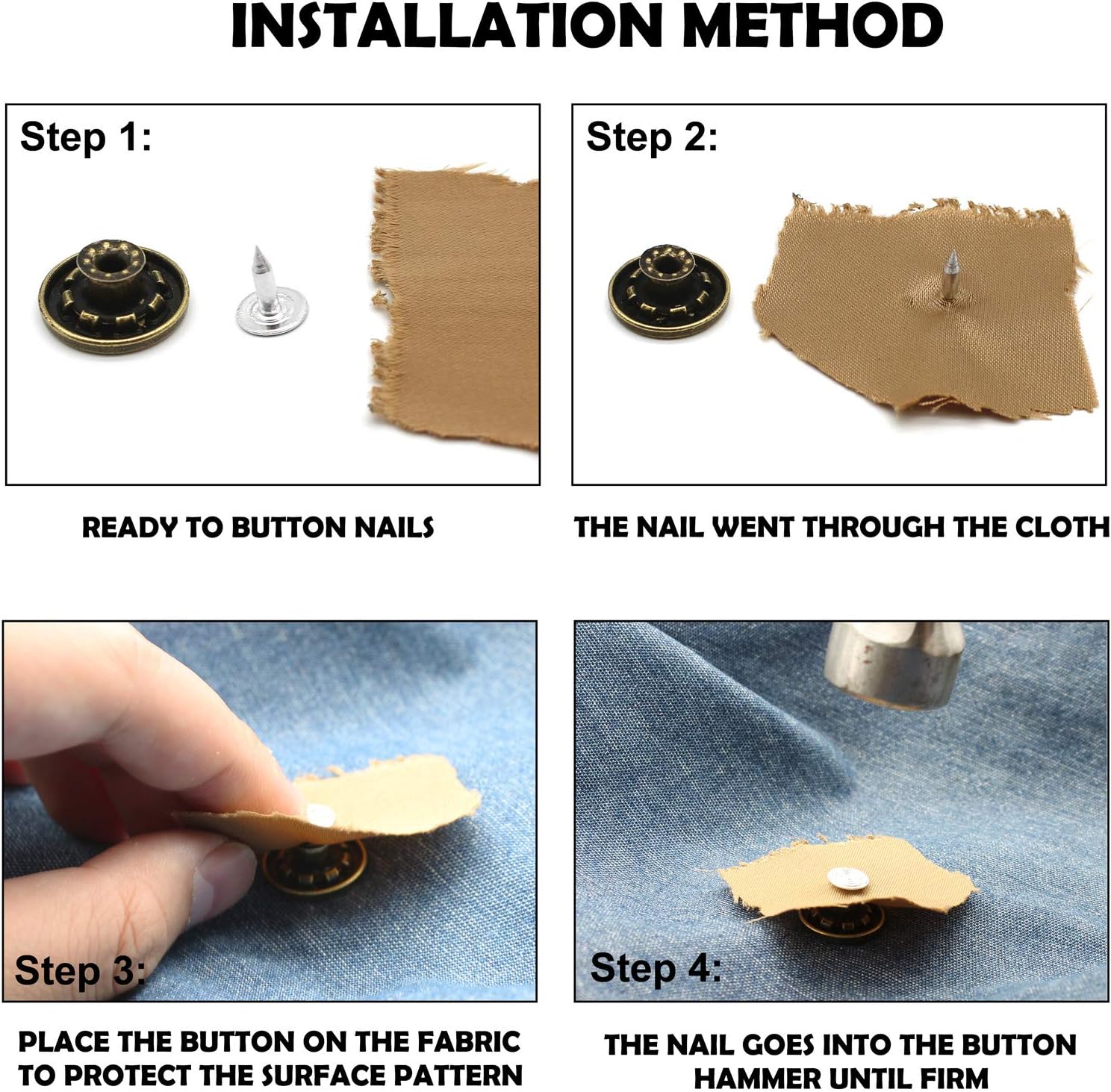 INSTALLATION METHOD

Step 1:

READY TO BUTTON NAILS

Step 2:

THE NAIL WENT THROUGH THE CLOTH

Step 3:

PLACE THE BUTTON ON THE FABRIC TO PROTECT THE SURFACE PATTERN

Step 4:

THE NAIL GOES INTO THE BUTTON HAMMER UNTIL FIRM