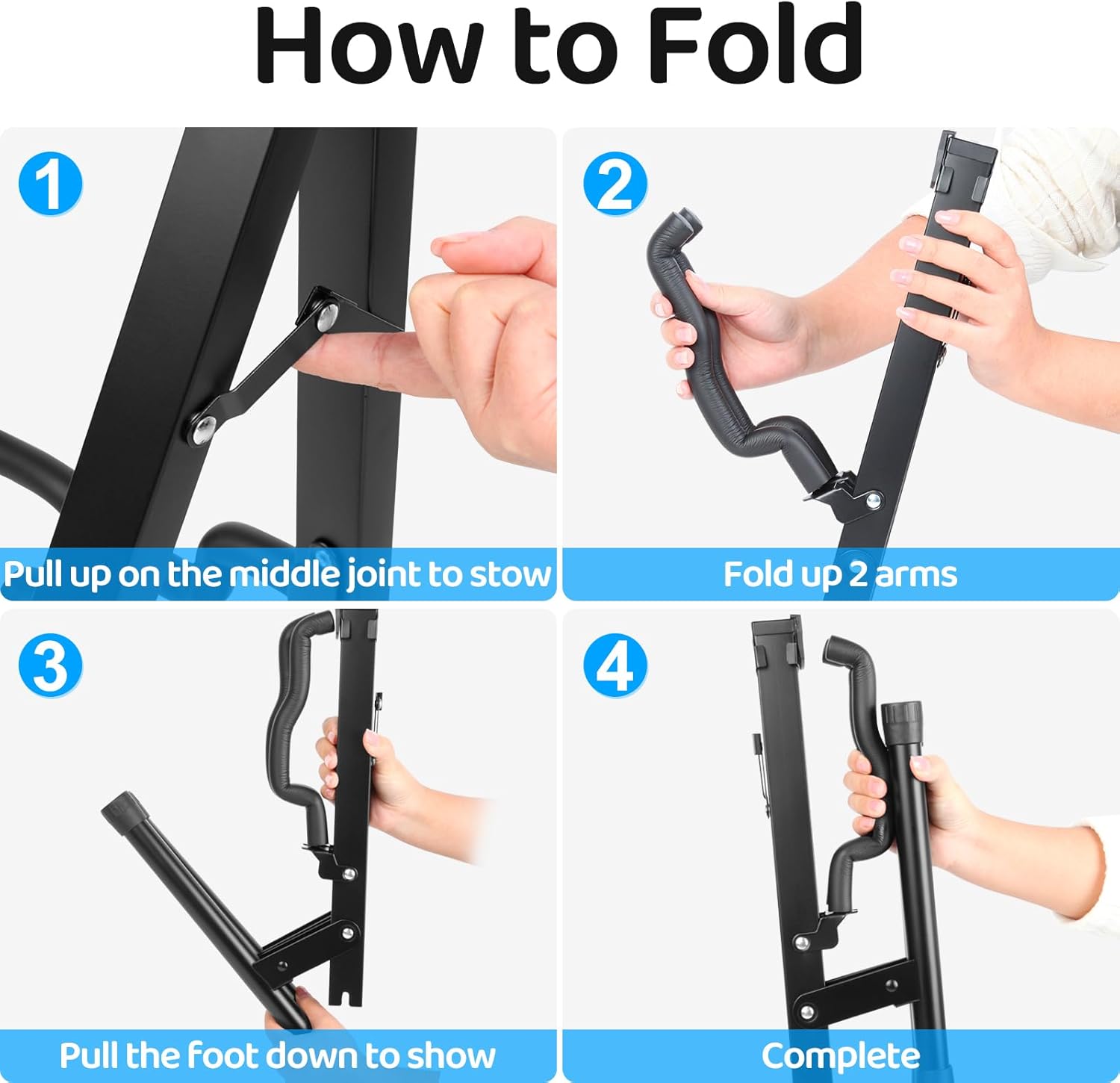 How to Fold

1

Pull up on the middle joint to stow

2

Fold up 2 arms

3

Pull the foot down to show

4

Complete